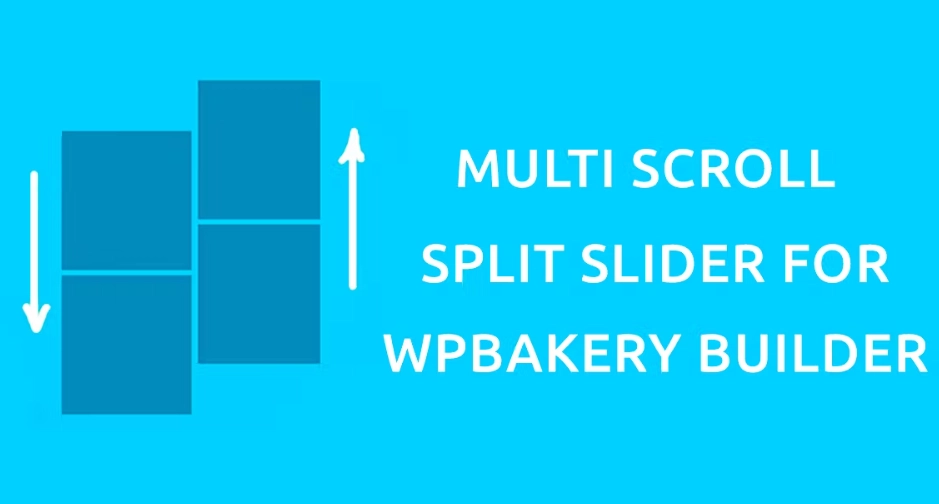 MULTI SCROLL
SPLIT SLIDER FOR
WPBAKERY BUILDER